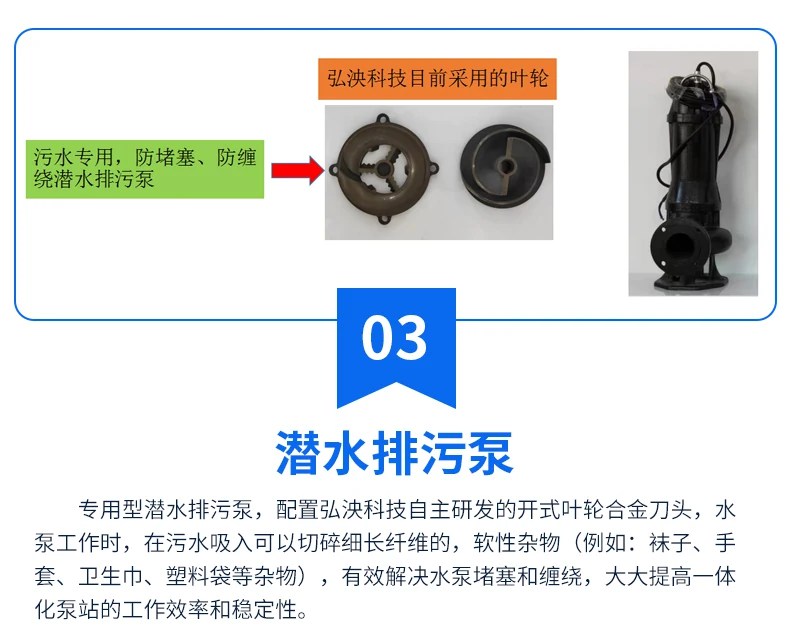 弘泱科技目前采用的叶轮

污水专用，防堵塞、防缠绕潜水排污泵

03

潜水排污泵

专用型潜水排污泵，配置弘泱科技自主研发的开式叶轮合金刀头，水泵工作时，在污水吸入可以切碎细长纤维的，软性杂物（例如：袜子、手套、卫生巾、塑料袋等杂物），有效解决水泵堵塞和缠绕，大大提高一体化泵站的工作效率和稳定性。