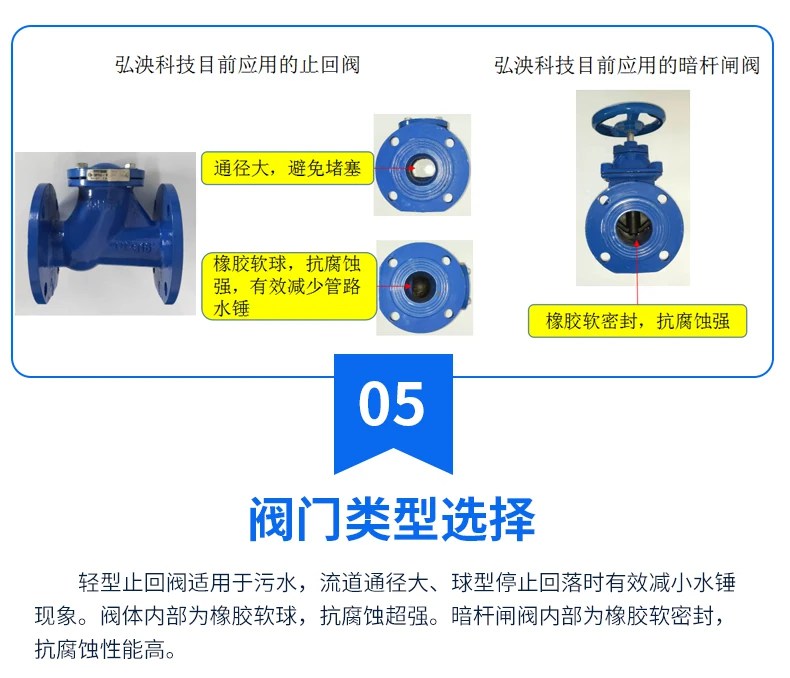 弘泱科技目前应用的止回阀

通径大，避免堵塞

橡胶软球，抗腐蚀强，有效减少管路水锤

弘泱科技目前应用的暗杆闸阀

橡胶软密封，抗腐蚀强

05

阀门类型选择

轻型止回阀适用于污水，流道通径大、球型停止回落时有效减小水锤现象。阀体内部为橡胶软球，抗腐蚀超强。暗杆闸阀内部为橡胶软密封，抗腐蚀性能高。